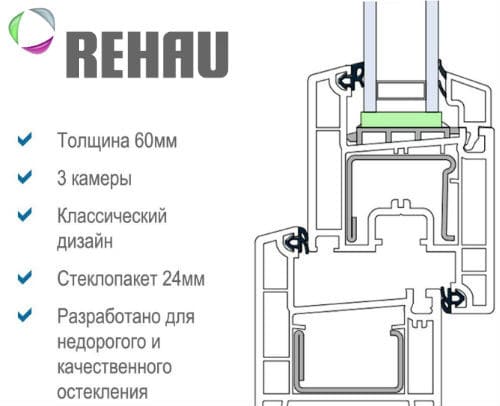 REHAU

Толщина 60мм

3 камеры

Классический дизайн

Стеклопакет 24мм

Разработано для недорогого и качественного остекления